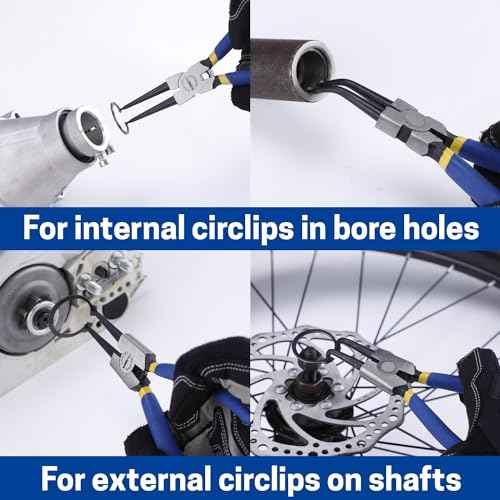 For internal circlips in bore holes

For external circlips on shafts