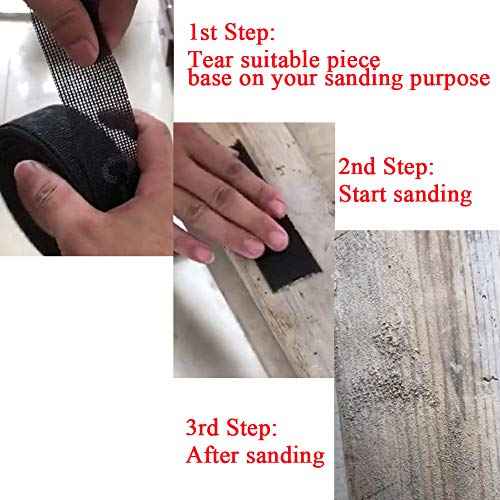 1st Step:
Tear suitable piece base on your sanding purpose

2nd Step:
Start sanding

3rd Step:
After sanding