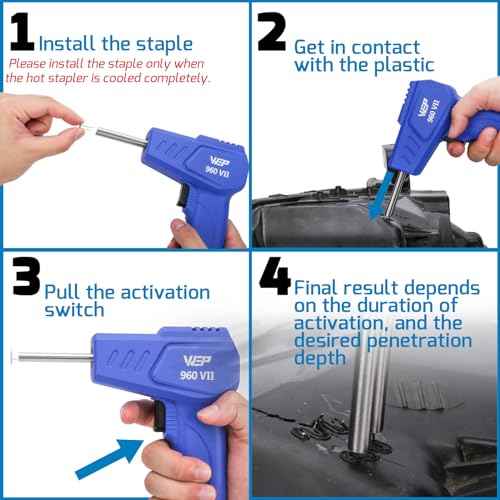 1 Install the staple

Please install the staple only when the hot stapler is cooled completely.

WEP
960 VII

2 Get in contact with the plastic

WEP
960 VII

3 Pull the activation switch

WEP
960 VII

4 Final result depends on the duration of activation, and the desired penetration depth