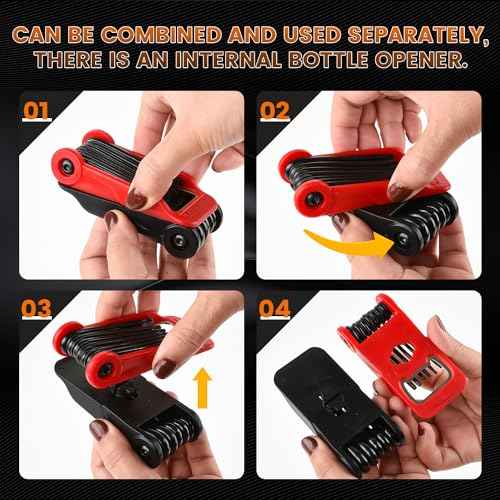 CAN BE COMBINED AND USED SEPARATELY, THERE IS AN INTERNAL BOTTLE OPENER.

01

02

03

04