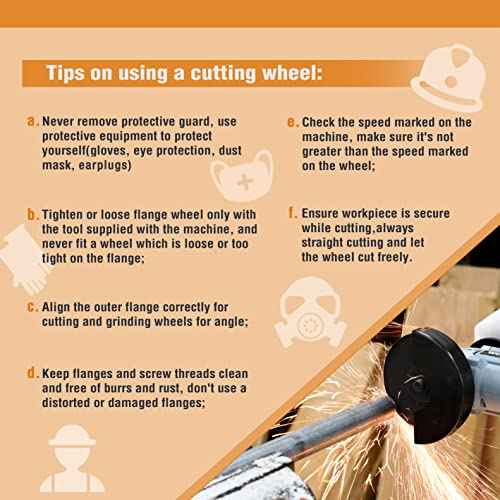 Tips on using a cutting wheel:

a. Never remove protective guard, use protective equipment to protect yourself(gloves, eye protection, dust mask, earplugs)

b. Tighten or loose flange wheel only with the tool supplied with the machine, and never fit a wheel which is loose or too tight on the flange;

c. Align the outer flange correctly for cutting and grinding wheels for angle;

d. Keep flanges and screw threads clean and free of burrs and rust, don't use a distorted or damaged flanges;

e. Check the speed marked on the machine, make sure it's not greater than the speed marked on the wheel;

f. Ensure workpiece is secure while cutting,always straight cutting and let the wheel cut freely.