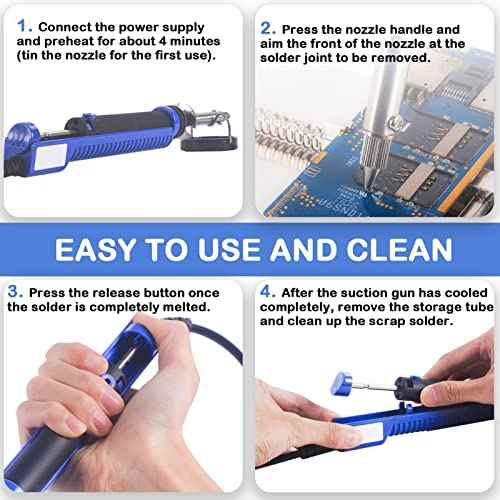 1. Connect the power supply and preheat for about 4 minutes (tin the nozzle for the first use).

2. Press the nozzle handle and aim the front of the nozzle at the solder joint to be removed.

EASY TO USE AND CLEAN

3. Press the release button once the solder is completely melted.

4. After the suction gun has cooled completely, remove the storage tube and clean up the scrap solder.