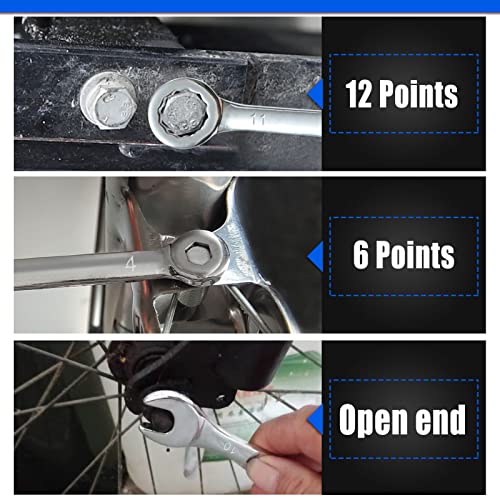 11

12 Points

4

6 Points

10

Open end