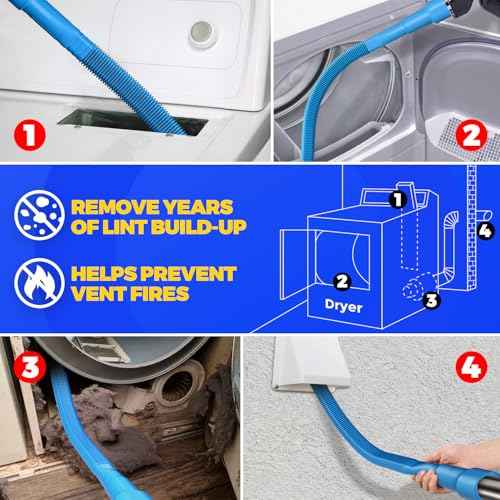 1

2

REMOVE YEARS OF LINT BUILD-UP

HELPS PREVENT VENT FIRES

1

4

2

Dryer

3

3

4