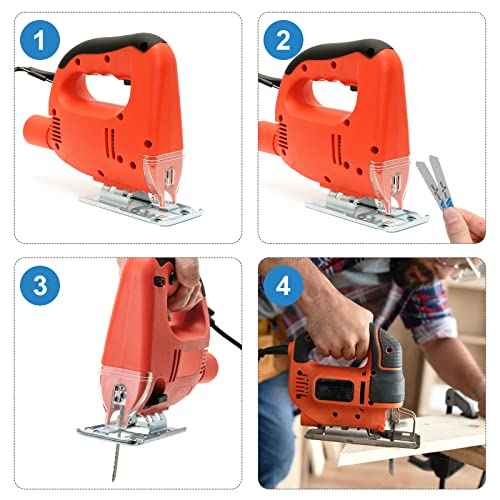 1

2

3

4