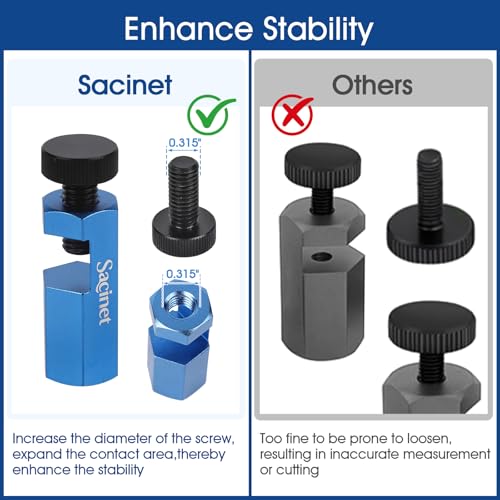 Enhance Stability

Sacinet

0.315"

Sacinet

0.315"

Increase the diameter of the screw, expand the contact area,thereby enhance the stability

Others

Too fine to be prone to loosen, resulting in inaccurate measurement or cutting