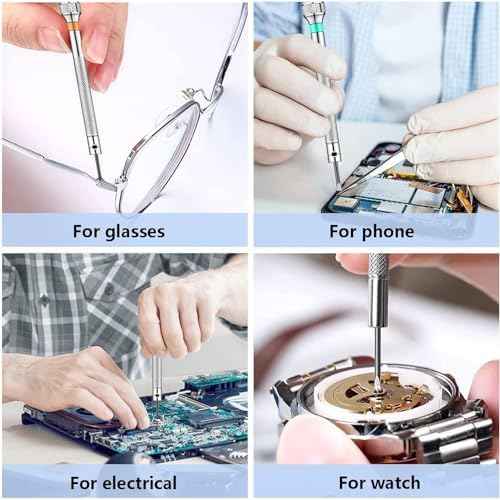 For glasses

For phone

For electrical

For watch