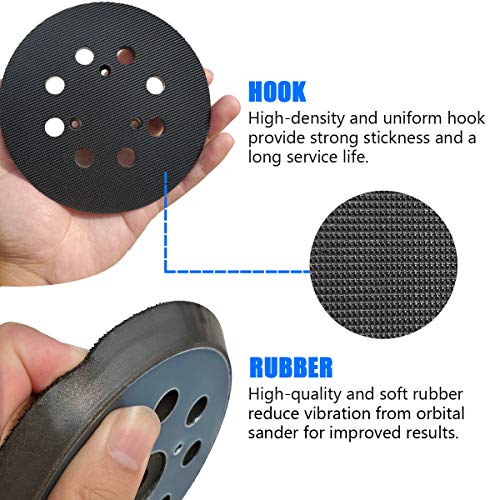 HOOK
High-density and uniform hook provide strong stickness and a long service life.

RUBBER
High-quality and soft rubber reduce vibration from orbital sander for improved results.