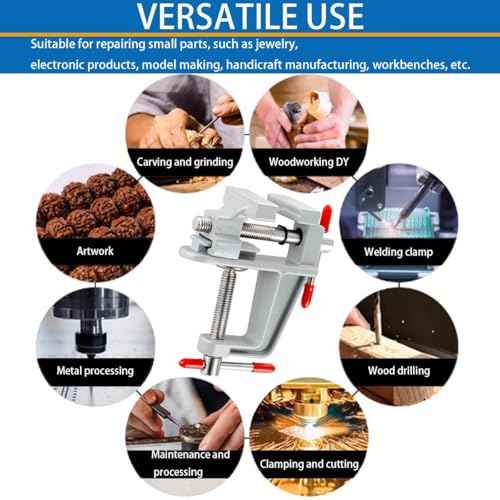 VERSATILE USE

Suitable for repairing small parts, such as jewelry, electronic products, model making, handicraft manufacturing, workbenches, etc.

Carving and grinding

Woodworking DY

Artwork

Welding clamp

Metal processing

Wood drilling

Maintenance and processing

Clamping and cutting