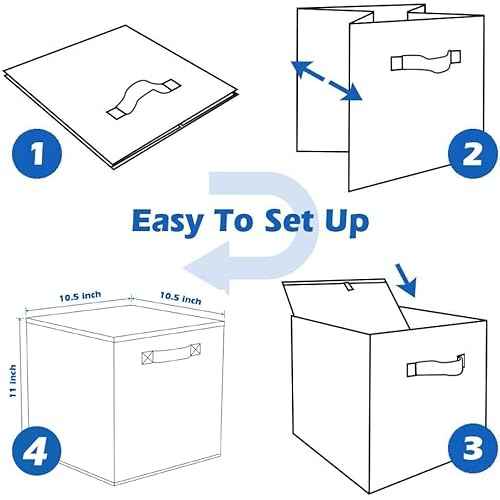 1

2

Easy To Set Up

10.5 inch

10.5 inch

11 inch

4

3