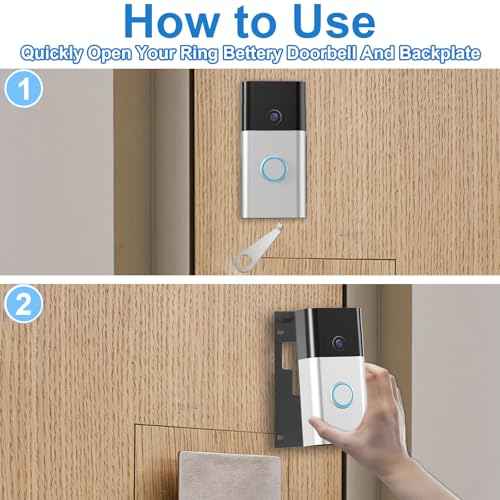 How to Use

Quickly Open Your Ring Bettery Doorbell And Backplate

1

2