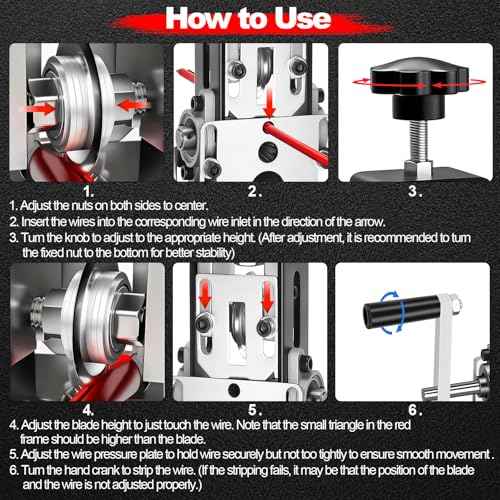 How to Use

1.

2.

3.

1. Adjust the nuts on both sides to center.
2. Insert the wires into the corresponding wire inlet in the direction of the arrow.
3. Turn the knob to adjust to the appropriate height. (After adjustment, it is recommended to turn the fixed nut to the bottom for better stability)

4.

5.

6.

4. Adjust the blade height to just touch the wire. Note that the small triangle in the red frame should be higher than the blade.
5. Adjust the wire pressure plate to hold wire securely but not too tightly to ensure smooth movement .
6. Turn the hand crank to strip the wire. (If the stripping fails, it may be that the position of the blade and the wire is not adjusted properly.)