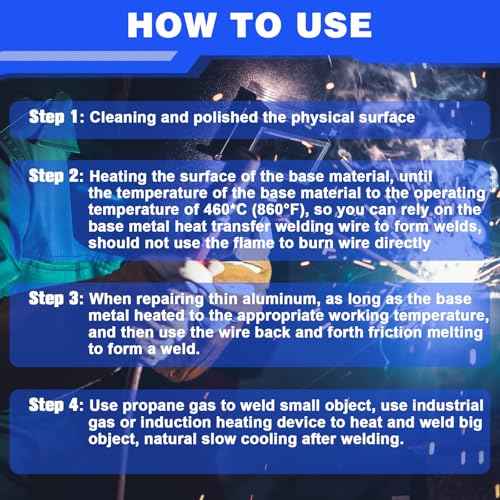 HOW TO USE

Step 1: Cleaning and polished the physical surface

Step 2: Heating the surface of the base material, until the temperature of the base material to the operating temperature of 460°C (860°F), so you can rely on the base metal heat transfer welding wire to form welds, should not use the flame to burn wire directly

Step 3: When repairing thin aluminum, as long as the base metal heated to the appropriate working temperature, and then use the wire back and forth friction melting to form a weld.

Step 4: Use propane gas to weld small object, use industrial gas or induction heating device to heat and weld big object, natural slow cooling after welding.