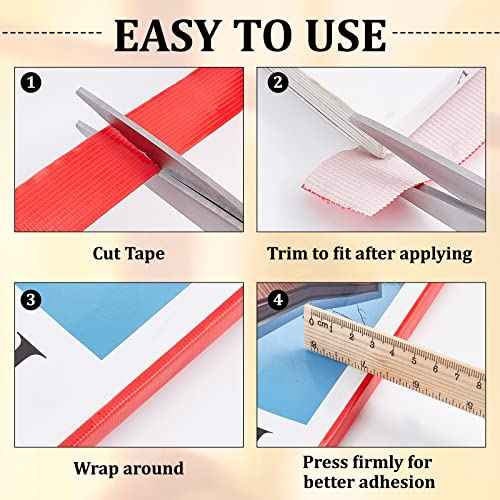 EASY TO USE

1

Cut Tape

2

Trim to fit after applying

3

Wrap around

4

0 cm 1 2 3 4 5 6 7 8

Press firmly for better adhesion