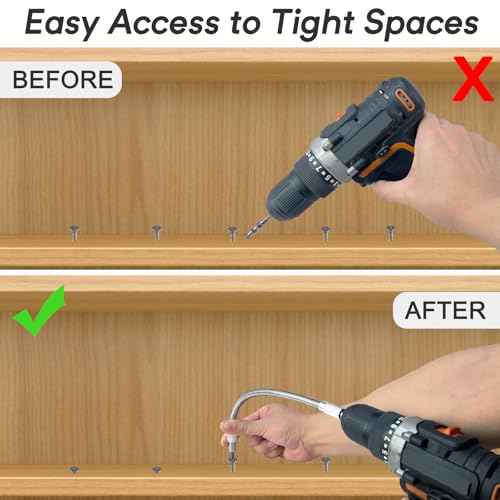 Easy Access to Tight Spaces

BEFORE

AFTER