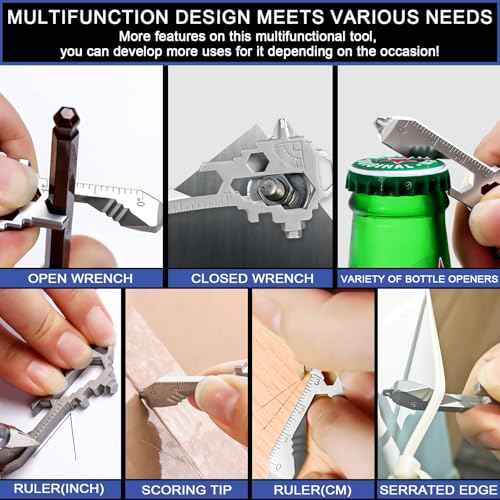 MULTIFUNCTION DESIGN MEETS VARIOUS NEEDS
More features on this multifunctional tool, you can develop more uses for it depending on the occasion!

OPEN WRENCH

CLOSED WRENCH

VARIETY OF BOTTLE OPENERS

RULER(INCH)

SCORING TIP

RULER(CM)

SERRATED EDGE