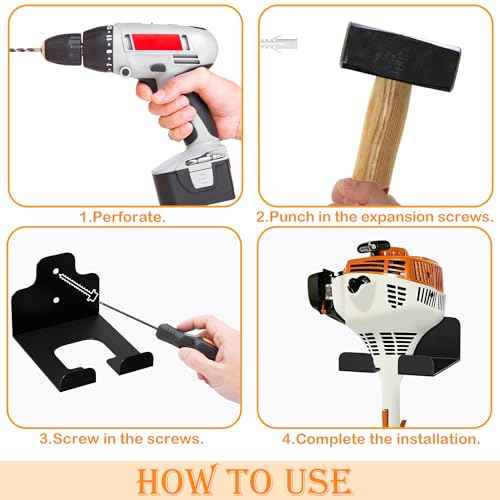 1.Perforate.

2.Punch in the expansion screws.

3.Screw in the screws.

4.Complete the installation.

HOW TO USE