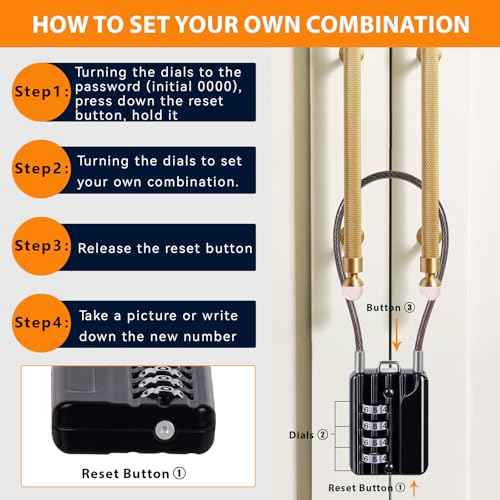 HOW TO SET YOUR OWN COMBINATION

Step1: Turning the dials to the password (initial 0000), press down the reset button, hold it

Step2: Turning the dials to set your own combination.

Step3: Release the reset button

Step4: Take a picture or write down the new number

Reset Button ①

Button ③

Dials ②

Reset Button ①