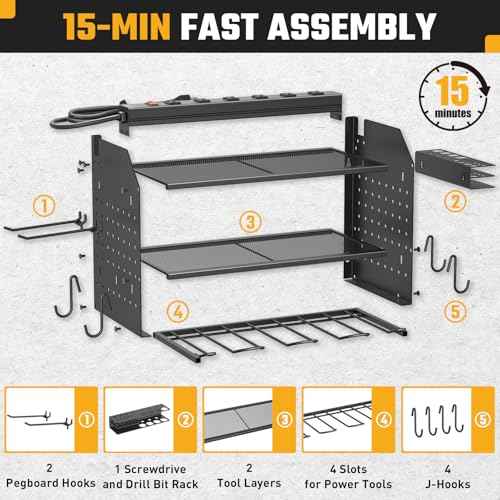 15-MIN FAST ASSEMBLY

15 minutes

①

②

③

④

⑤

①

②

③

④

⑤

2
Pegboard Hooks

1 Screwdrive
and Drill Bit Rack

2
Tool Layers

4 Slots
for Power Tools

4
J-Hooks