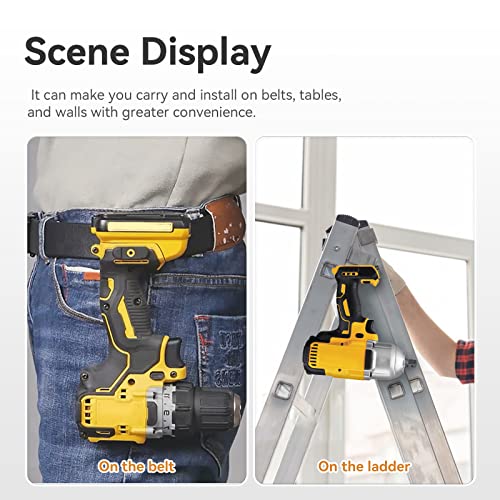 Scene Display

It can make you carry and install on belts, tables, and walls with greater convenience.

On the belt

On the ladder