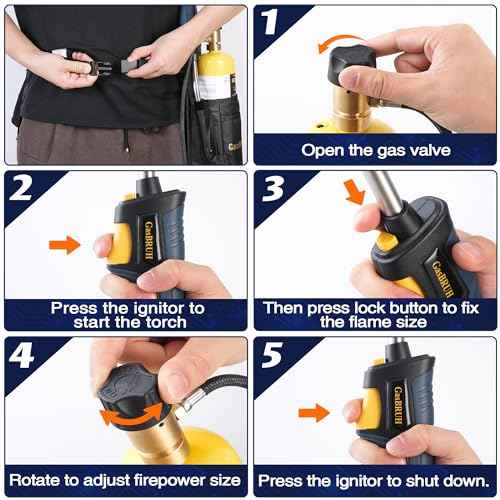 GasBRUH

1

Open the gas valve

2

GasBRUH

Press the ignitor to start the torch

3

GasBRUH

Then press lock button to fix the flame size

4

Rotate to adjust firepower size

5

GasBRUH

Press the ignitor to shut down.