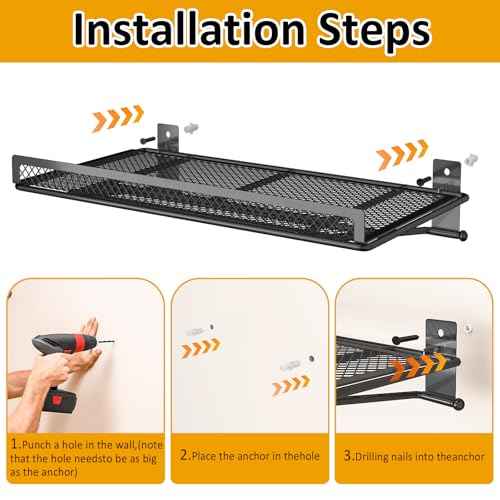 Installation Steps

1.Punch a hole in the wall,(note that the hole needsto be as big as the anchor)

2.Place the anchor in thehole

3.Drilling nails into theanchor