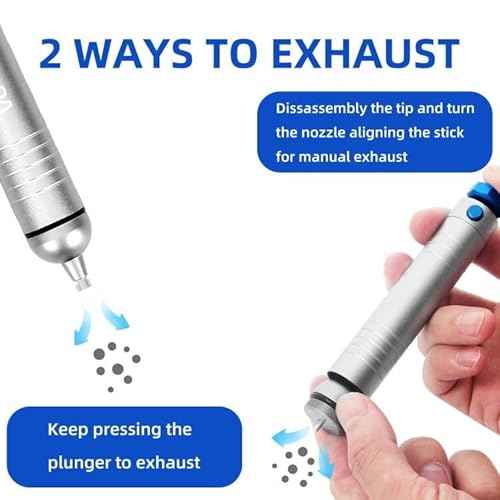 2 WAYS TO EXHAUST

Dissassembly the tip and turn the nozzle aligning the stick for manual exhaust

Keep pressing the plunger to exhaust