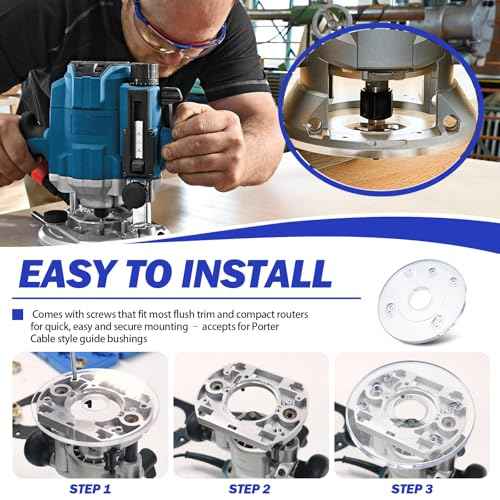 EASY TO INSTALL

Comes with screws that fit most flush trim and compact routers for quick, easy and secure mounting – accepts for Porter Cable style guide bushings

STEP 1

STEP 2

STEP 3