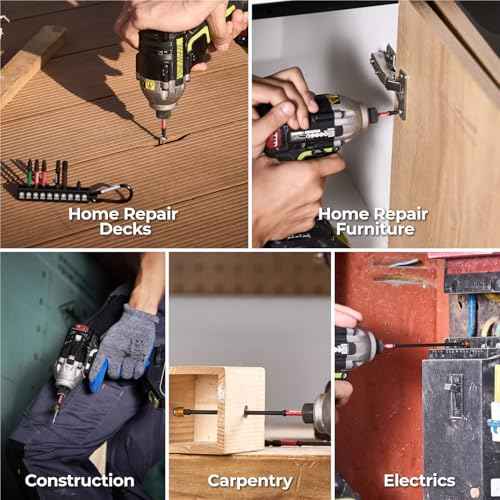 Home Repair
Decks

Home Repair
Furniture

Construction

Carpentry

Electrics