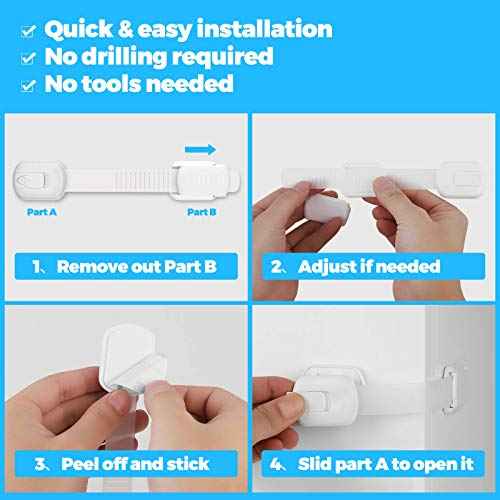 Quick & easy installation
No drilling required
No tools needed

Part A
Part B

1、Remove out Part B

2、Adjust if needed

3、Peel off and stick

4、Slid part A to open it