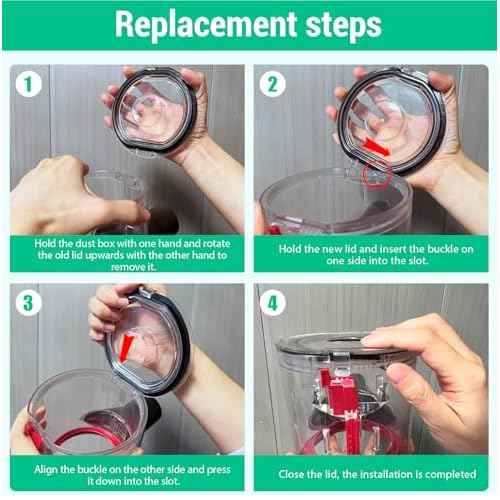 Replacement steps

1

Hold the dust box with one hand and rotate the old lid upwards with the other hand to remove it.

2

Hold the new lid and insert the buckle on one side into the slot.

3

Align the buckle on the other side and press it down into the slot.

4

Close the lid, the installation is completed