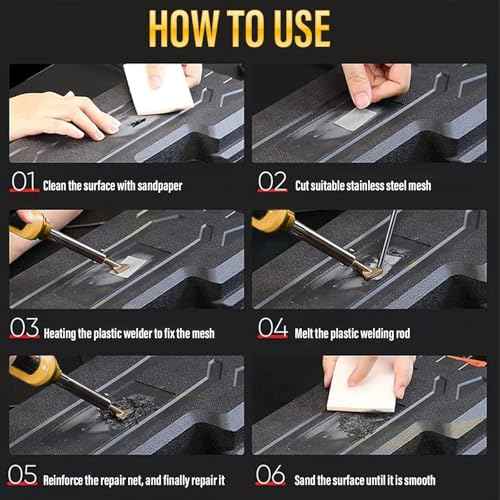 HOW TO USE

01 Clean the surface with sandpaper

02 Cut suitable stainless steel mesh

03 Heating the plastic welder to fix the mesh

04 Melt the plastic welding rod

05 Reinforce the repair net, and finally repair it

06 Sand the surface until it is smooth