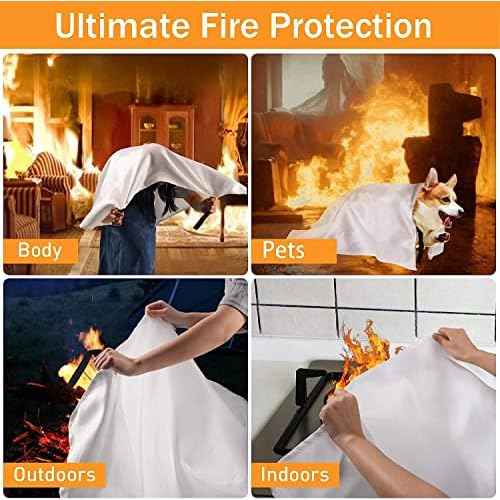 Ultimate Fire Protection

Body

Pets

Outdoors

Indoors