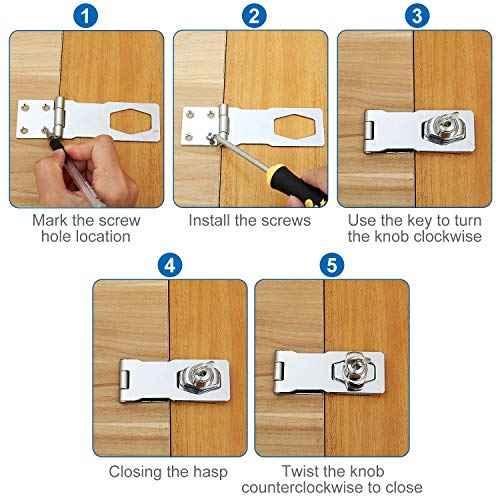 1

Mark the screw hole location

2

Install the screws

3

Use the key to turn the knob clockwise

4

Closing the hasp

5

Twist the knob counterclockwise to close