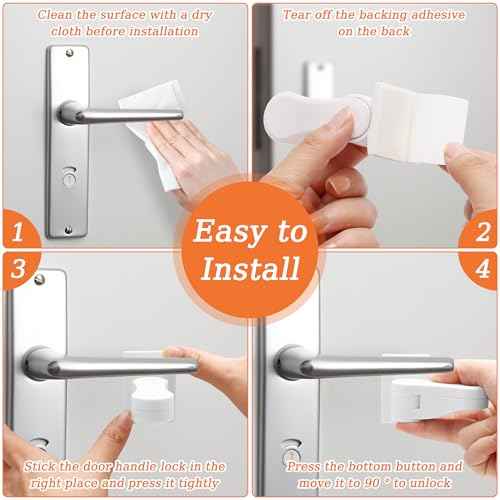 Clean the surface with a dry cloth before installation

Tear off the backing adhesive on the back

1

Easy to Install

2

3

4

Stick the door handle lock in the right place and press it tightly

Press the bottom button and move it to 90 ° to unlock