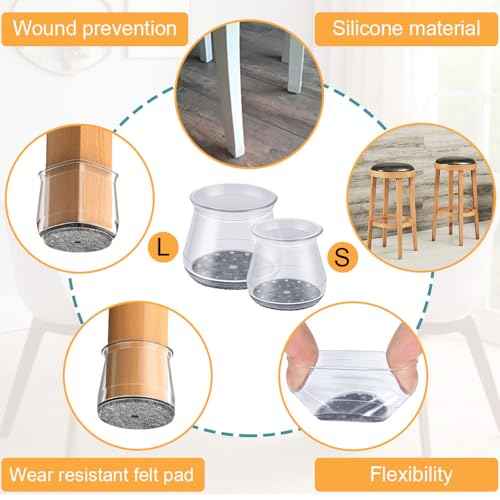 Wound prevention

Silicone material

L

S

Wear resistant felt pad

Flexibility