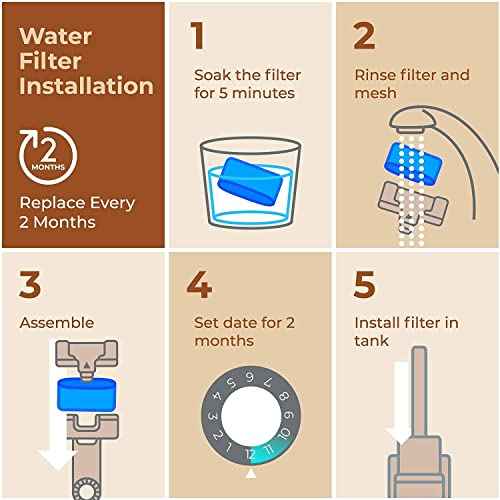 Water Filter Installation

2 MONTHS

Replace Every 2 Months

1

Soak the filter for 5 minutes

2

Rinse filter and mesh

3

Assemble

4

Set date for 2 months

1 2 3 4 5 6 7 8 9 10 11 12

5

Install filter in tank