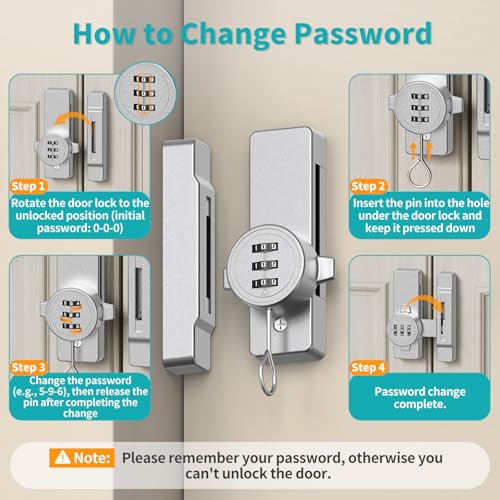 How to Change Password

Step 1
Rotate the door lock to the unlocked position (initial password: 0-0-0)

Step 2
Insert the pin into the hole under the door lock and keep it pressed down

Step 3
Change the password (e.g., 5-9-6), then release the pin after completing the change

Step 4
Password change complete.

Note: Please remember your password, otherwise you can't unlock the door.