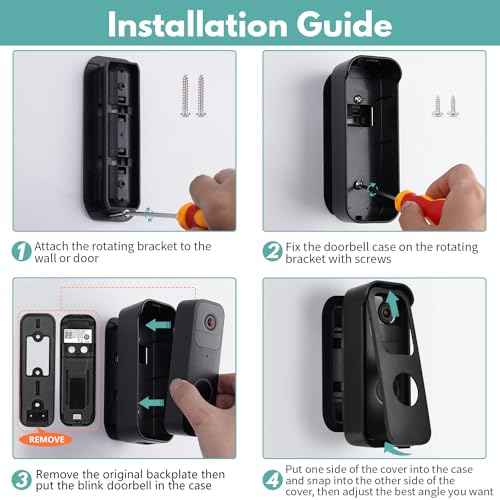 Installation Guide

1 Attach the rotating bracket to the wall or door

2 Fix the doorbell case on the rotating bracket with screws

REMOVE

3 Remove the original backplate then put the blink doorbell in the case

4 Put one side of the cover into the case and snap into the other side of the cover, then adjust the best angle you want