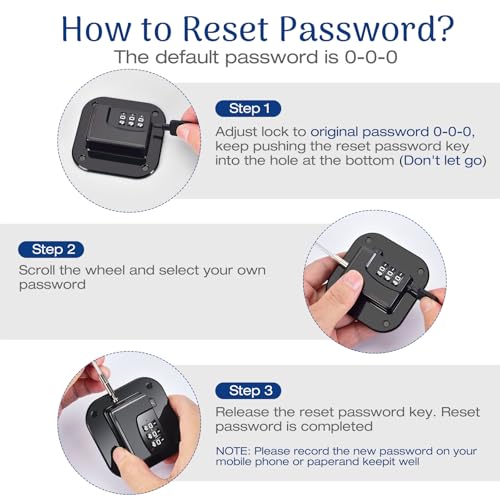 How to Reset Password?
The default password is 0-0-0

Step 1
Adjust lock to original password 0-0-0, keep pushing the reset password key into the hole at the bottom (Don't let go)

Step 2
Scroll the wheel and select your own password

Step 3
Release the reset password key. Reset password is completed

NOTE: Please record the new password on your mobile phone or paperand keepit well