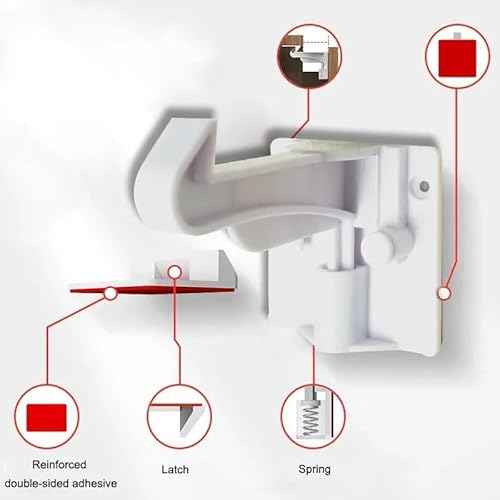 Reinforced double-sided adhesive

Latch

Spring