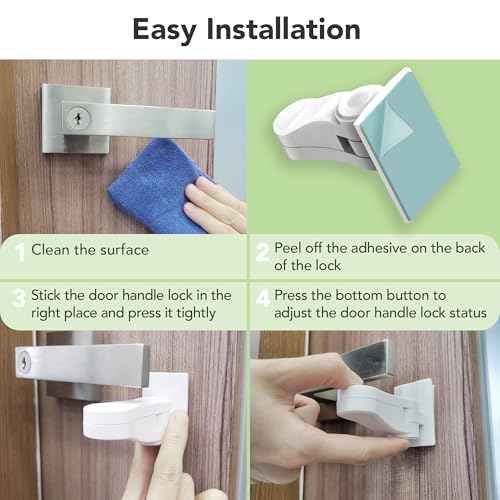 Easy Installation

1 Clean the surface

2 Peel off the adhesive on the back of the lock

3 Stick the door handle lock in the right place and press it tightly

4 Press the bottom button to adjust the door handle lock status