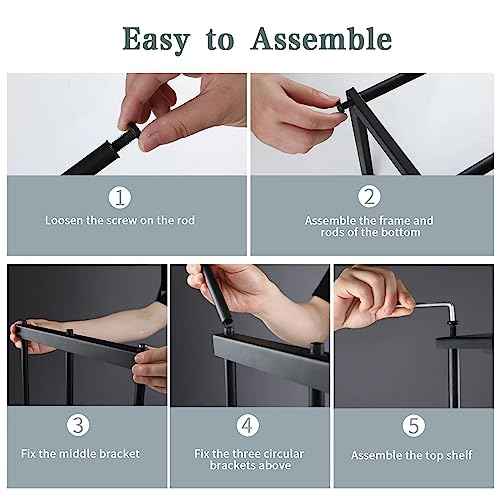 Easy to Assemble

1

Loosen the screw on the rod

2

Assemble the frame and rods of the bottom

3

Fix the middle bracket

4

Fix the three circular brackets above

5

Assemble the top shelf