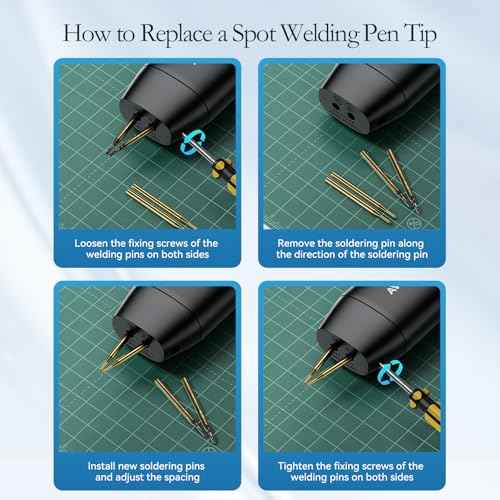 How to Replace a Spot Welding Pen Tip

Loosen the fixing screws of the welding pins on both sides

Remove the soldering pin along the direction of the soldering pin

Install new soldering pins and adjust the spacing

Tighten the fixing screws of the welding pins on both sides