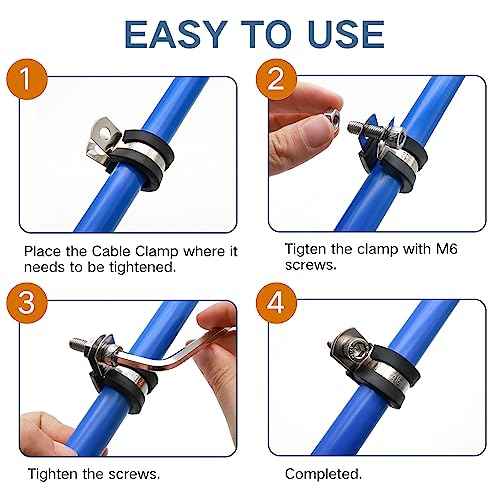 EASY TO USE

1

Place the Cable Clamp where it needs to be tightened.

2

Tigten the clamp with M6 screws.

3

Tighten the screws.

4

Completed.