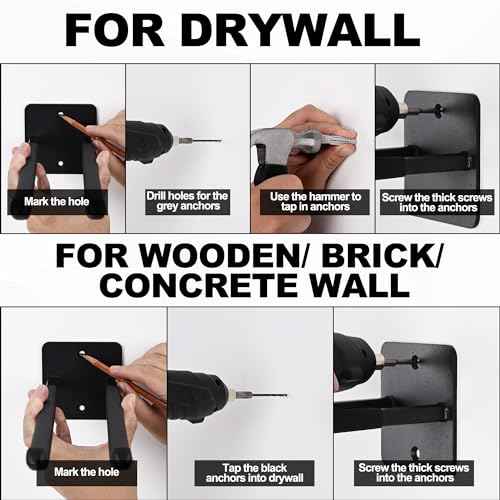 FOR DRYWALL

Mark the hole

Drill holes for the grey anchors

Use the hammer to tap in anchors

Screw the thick screws into the anchors

FOR WOODEN/ BRICK/ CONCRETE WALL

Mark the hole

Tap the black anchors into drywall

Screw the thick screws into the anchors