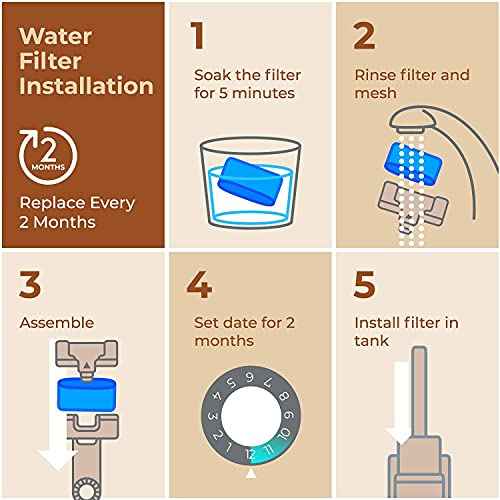 Water Filter Installation

2 MONTHS

Replace Every 2 Months

1

Soak the filter for 5 minutes

2

Rinse filter and mesh

3

Assemble

4

Set date for 2 months

1 2 3 4 5 6 7 8 9 10 11 12

5

Install filter in tank