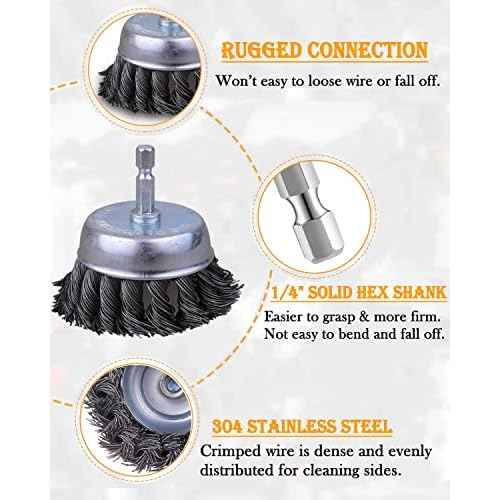 RUGGED CONNECTION

Won't easy to loose wire or fall off.

1/4" SOLID HEX SHANK

Easier to grasp & more firm. Not easy to bend and fall off.

304 STAINLESS STEEL

Crimped wire is dense and evenly distributed for cleaning sides.