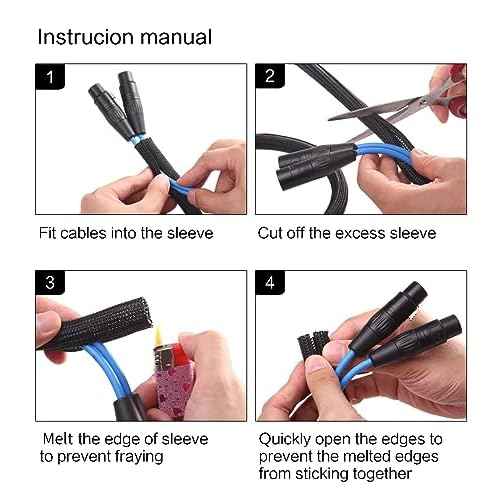 Instrucion manual

1

Fit cables into the sleeve

2

Cut off the excess sleeve

3

Melt the edge of sleeve to prevent fraying

4

Quickly open the edges to prevent the melted edges from sticking together