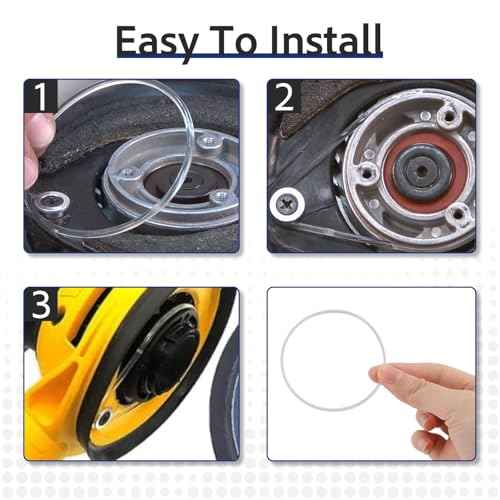 Easy To Install

1

2

3